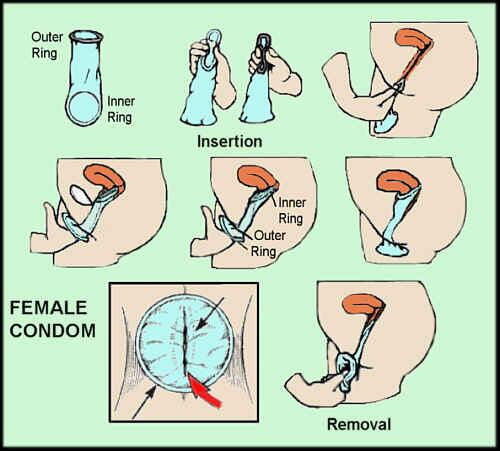 Outer Ring

Inner Ring

Insertion

Inner Ring

Outer Ring

FEMALE CONDOM

Removal