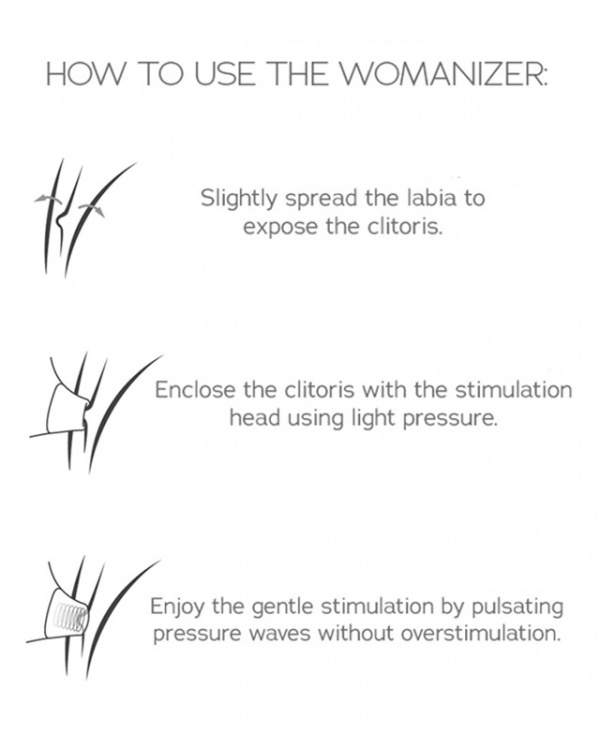 HOW TO USE THE WOMANIZER:

Slightly spread the labia to expose the clitoris.

Enclose the clitoris with the stimulation head using light pressure.

Enjoy the gentle stimulation by pulsating pressure waves without overstimulation.